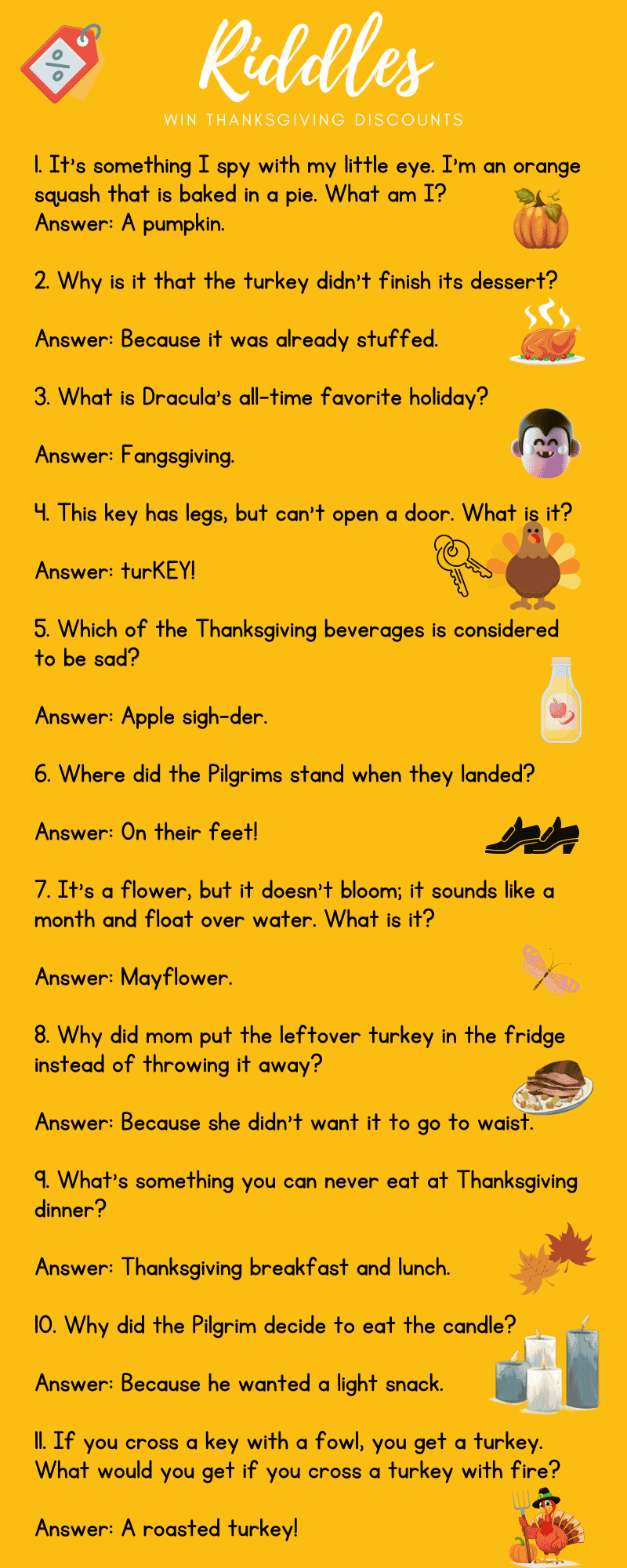 Riddles

WIN THANKSGIVING DISCOUNTS

1. It's something I spy with my little eye. I'm an orange squash that is baked in a pie. What am I?
Answer: A pumpkin.

2. Why is it that the turkey didn't finish its dessert?

Answer: Because it was already stuffed.

3. What is Dracula's all-time favorite holiday?

Answer: Fangsgiving.

4. This key has legs, but can't open a door. What is it?

Answer: turKEY!

5. Which of the Thanksgiving beverages is considered to be sad?

Answer: Apple sigh-der.

6. Where did the Pilgrims stand when they landed?

Answer: On their feet!

7. It's a flower, but it doesn't bloom; it sounds like a month and float over water. What is it?

Answer: Mayflower.

8. Why did mom put the leftover turkey in the fridge instead of throwing it away?

Answer: Because she didn't want it to go to waist.

9. What's something you can never eat at Thanksgiving dinner?

Answer: Thanksgiving breakfast and lunch.

10. Why did the Pilgrim decide to eat the candle?

Answer: Because he wanted a light snack.

11. If you cross a key with a fowl, you get a turkey. What would you get if you cross a turkey with fire?

Answer: A roasted turkey!