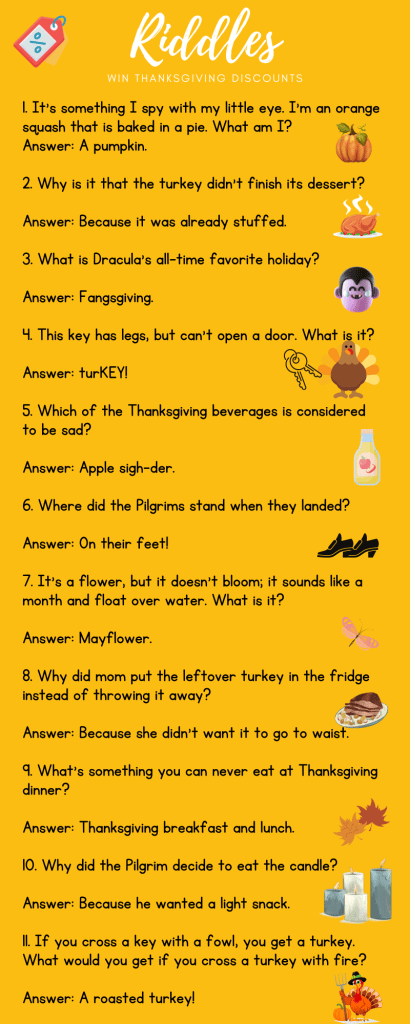 Riddles
WIN THANKSGIVING DISCOUNTS

1. It's something I spy with my little eye. I'm an orange squash that is baked in a pie. What am I?
Answer: A pumpkin.

2. Why is it that the turkey didn't finish its dessert?

Answer: Because it was already stuffed.

3. What is Dracula's all-time favorite holiday?

Answer: Fangsgiving.

4. This key has legs, but can't open a door. What is it?

Answer: turKEY!

5. Which of the Thanksgiving beverages is considered to be sad?

Answer: Apple sigh-der.

6. Where did the Pilgrims stand when they landed?

Answer: On their feet!

7. It's a flower, but it doesn't bloom; it sounds like a month and float over water. What is it?

Answer: Mayflower.

8. Why did mom put the leftover turkey in the fridge instead of throwing it away?

Answer: Because she didn't want it to go to waist.

9. What's something you can never eat at Thanksgiving dinner?

Answer: Thanksgiving breakfast and lunch.

10. Why did the Pilgrim decide to eat the candle?

Answer: Because he wanted a light snack.

11. If you cross a key with a fowl, you get a turkey. What would you get if you cross a turkey with fire?

Answer: A roasted turkey!