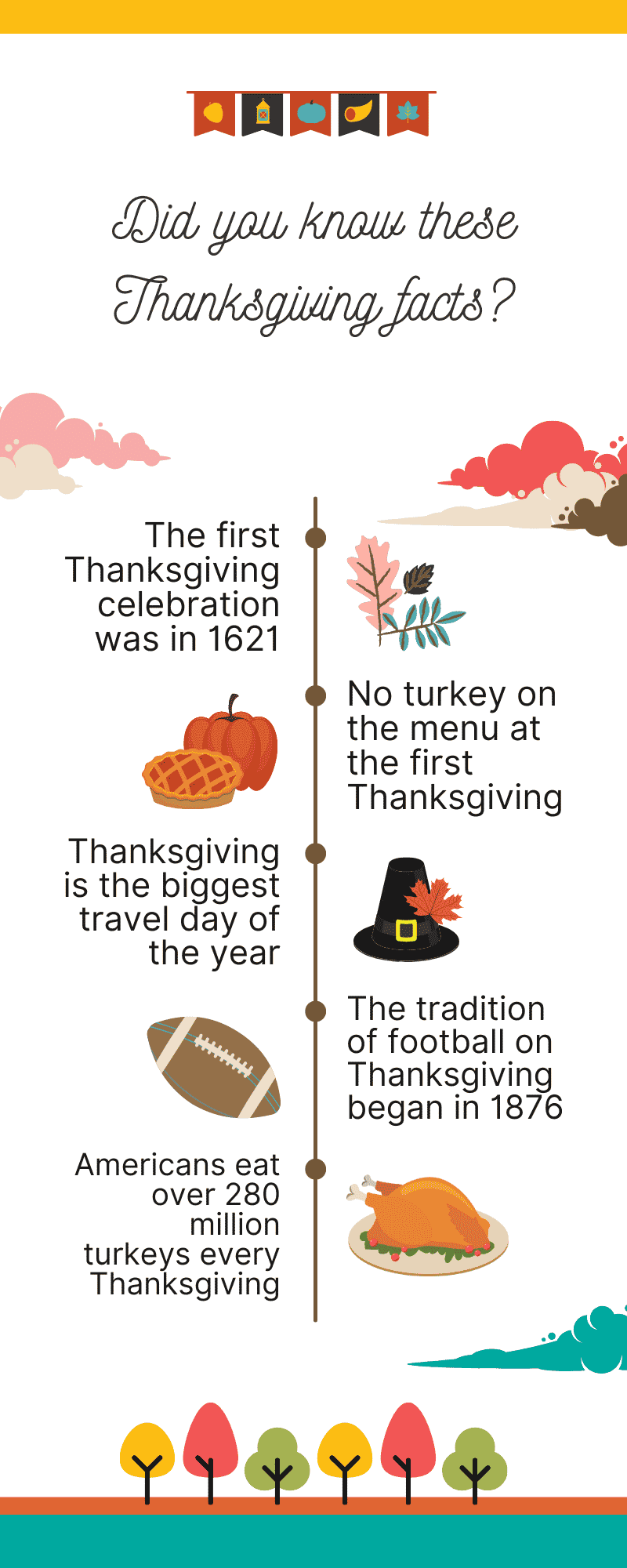 Did you know these Thanksgiving facts?

The first Thanksgiving celebration was in 1621

No turkey on the menu at the first Thanksgiving

Thanksgiving is the biggest travel day of the year

The tradition of football on Thanksgiving began in 1876

Americans eat over 280 million turkeys every Thanksgiving